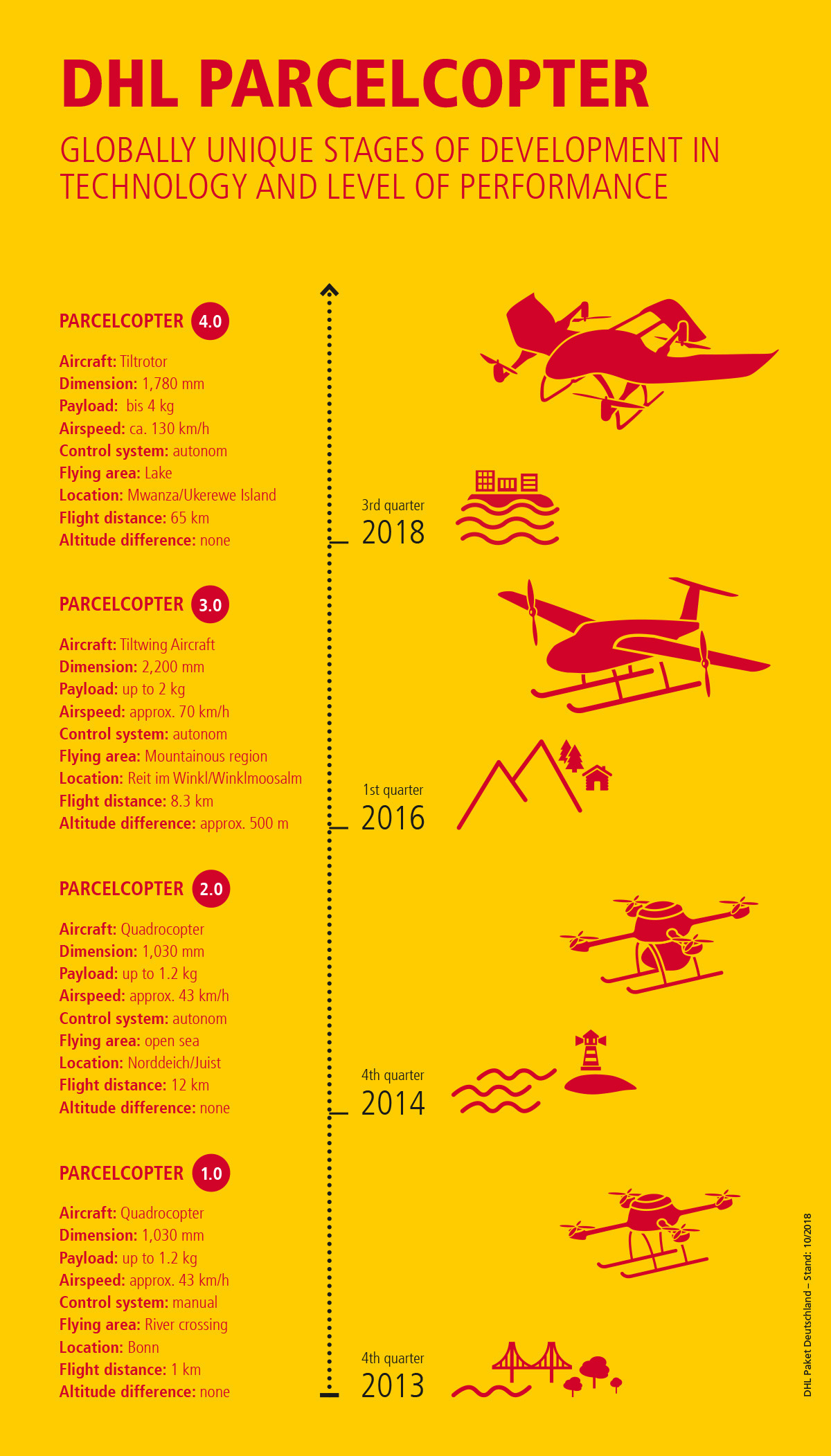 DHL PARCELCOPTER

GLOBALLY UNIQUE STAGES OF DEVELOPMENT IN TECHNOLOGY AND LEVEL OF PERFORMANCE

PARCELCOPTER 4.0

Aircraft: Tiltrotor
Dimension: 1,780 mm
Payload: bis 4 kg
Airspeed: ca. 130 km/h
Control system: autonom
Flying area: Lake
Location: Mwanza/Ukerewe Island
Flight distance: 65 km
Altitude difference: none

3rd quarter
2018

PARCELCOPTER 3.0

Aircraft: Tiltwing Aircraft
Dimension: 2,200 mm
Payload: up to 2 kg
Airspeed: approx. 70 km/h
Control system: autonom
Flying area: Mountainous region
Location: Reit im Winkl/Winklmoosalm
Flight distance: 8.3 km
Altitude difference: approx. 500 m

1st quarter
2016

PARCELCOPTER 2.0

Aircraft: Quadrocopter
Dimension: 1,030 mm
Payload: up to 1.2 kg
Airspeed: approx. 43 km/h
Control system: autonom
Flying area: open sea
Location: Norddeich/Juist
Flight distance: 12 km
Altitude difference: none

4th quarter
2014

PARCELCOPTER 1.0

Aircraft: Quadrocopter
Dimension: 1,030 mm
Payload: up to 1.2 kg
Airspeed: approx. 43 km/h
Control system: manual
Flying area: River crossing
Location: Bonn
Flight distance: 1 km
Altitude difference: none

4th quarter
2013

DHL Paket Deutschland – Stand: 10/2018